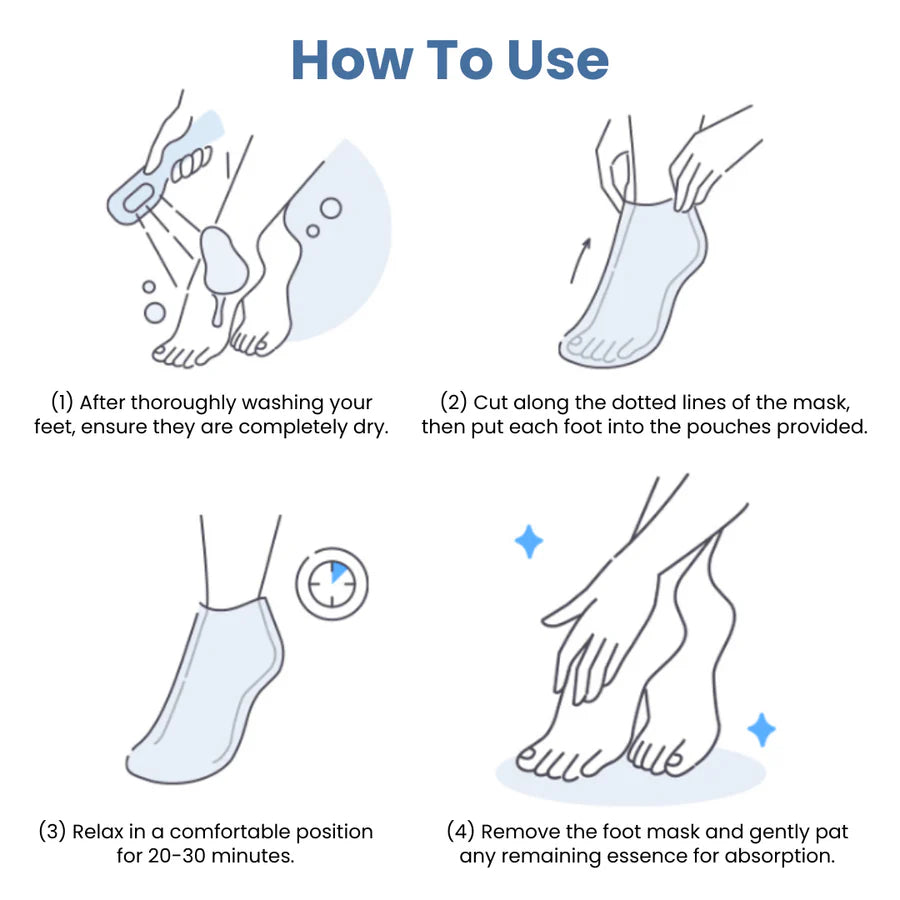 How To Use

(1) After thoroughly washing your feet, ensure they are completely dry.

(2) Cut along the dotted lines of the mask, then put each foot into the pouches provided.

(3) Relax in a comfortable position for 20-30 minutes.

(4) Remove the foot mask and gently pat any remaining essence for absorption.